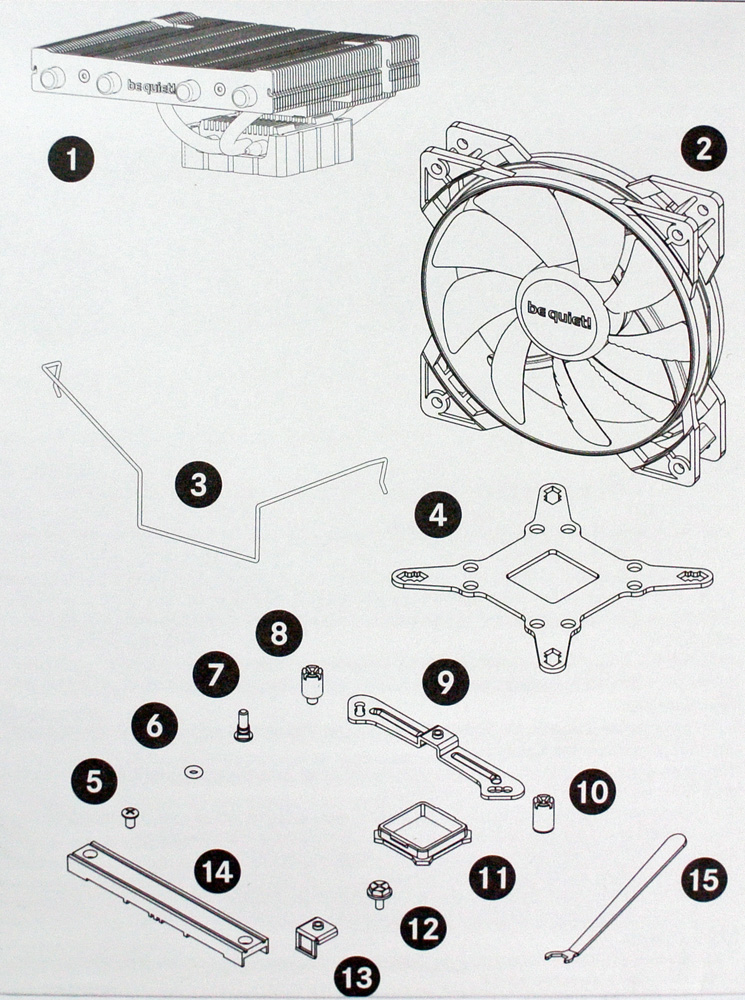 be quiet!
1
2
be quiet!
3
4
8
7
9
6
5
10
14
11
15
12
13