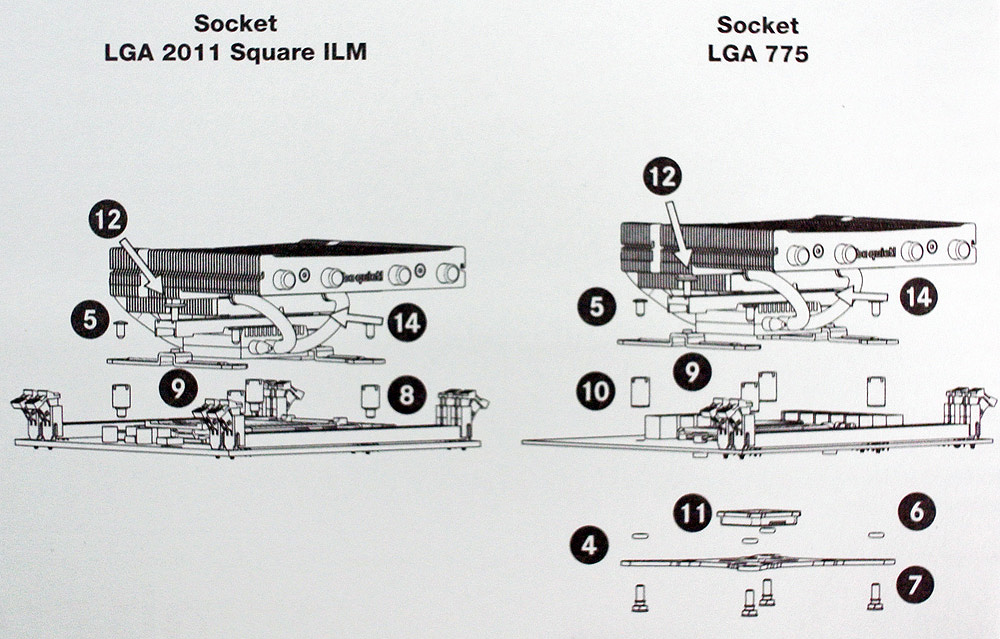 Socket
LGA 2011 Square ILM

12

be quiet!

5

14

9

8

Socket
LGA 775

12

be quiet!

5

14

10

9

11

6

4

7