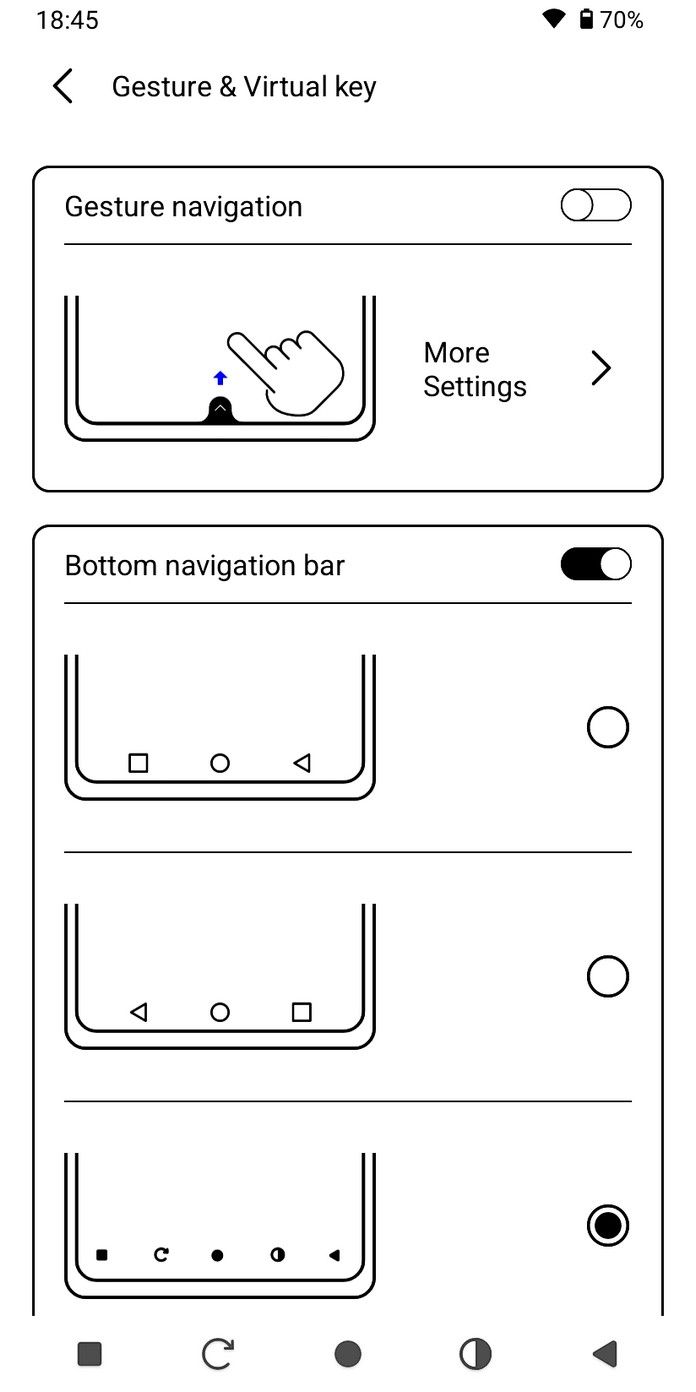 18:45 70%

Gesture & Virtual key

Gesture navigation

More Settings

Bottom navigation bar